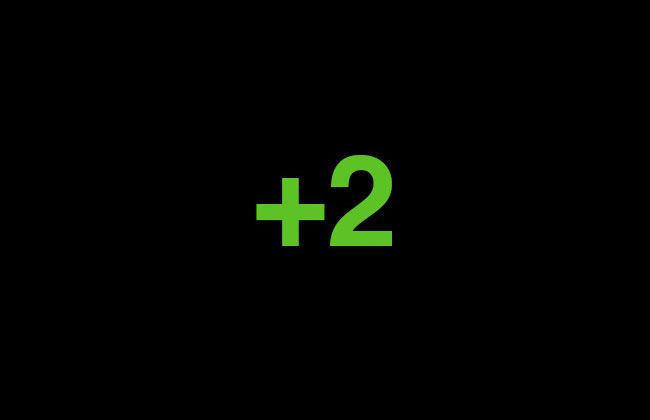 +2