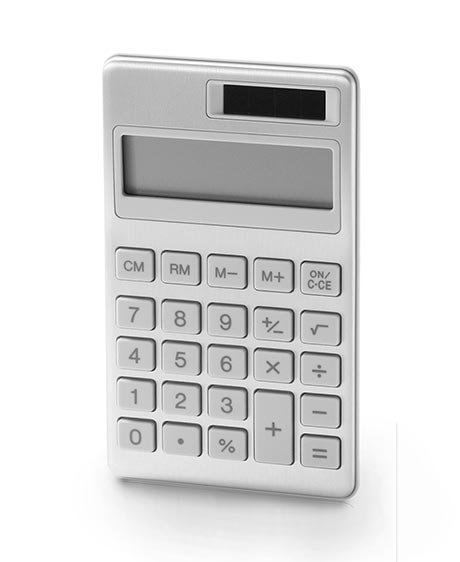 CM RM M− M+ ON/ C·CE
7 8 9 +/− √
4 5 6 × ÷
1 2 3 + −
0 • % =